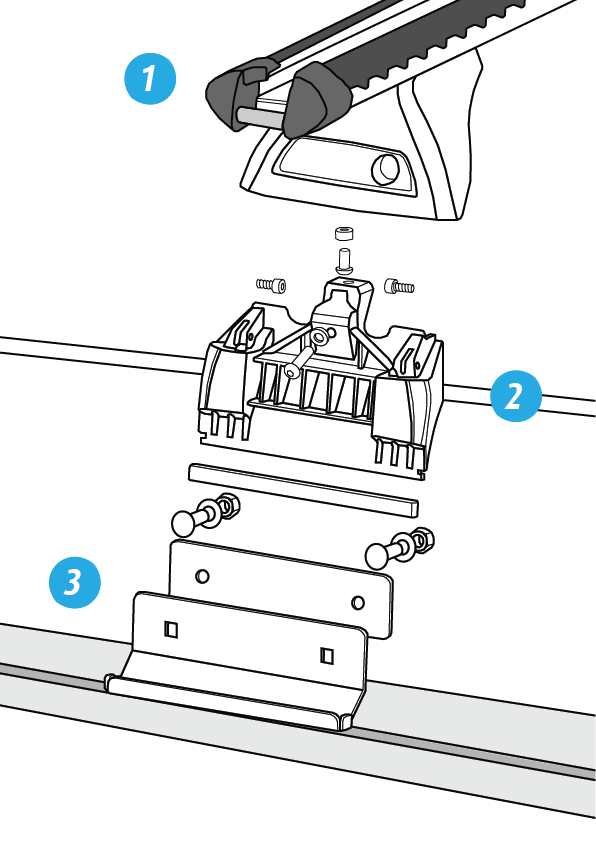 1
2
3